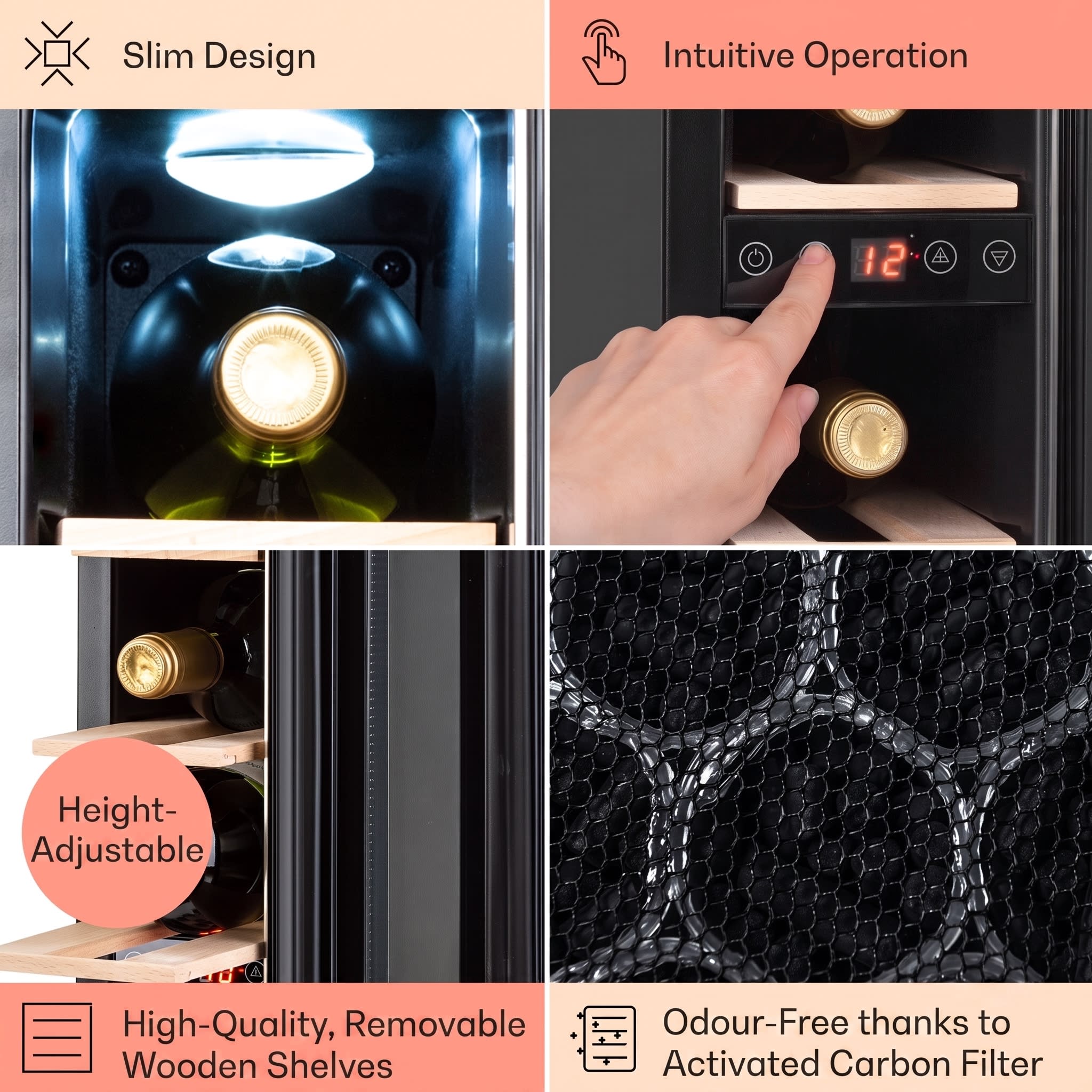 Slim Design

Intuitive Operation

12

Height-Adjustable

High-Quality, Removable Wooden Shelves

Odour-Free thanks to Activated Carbon Filter