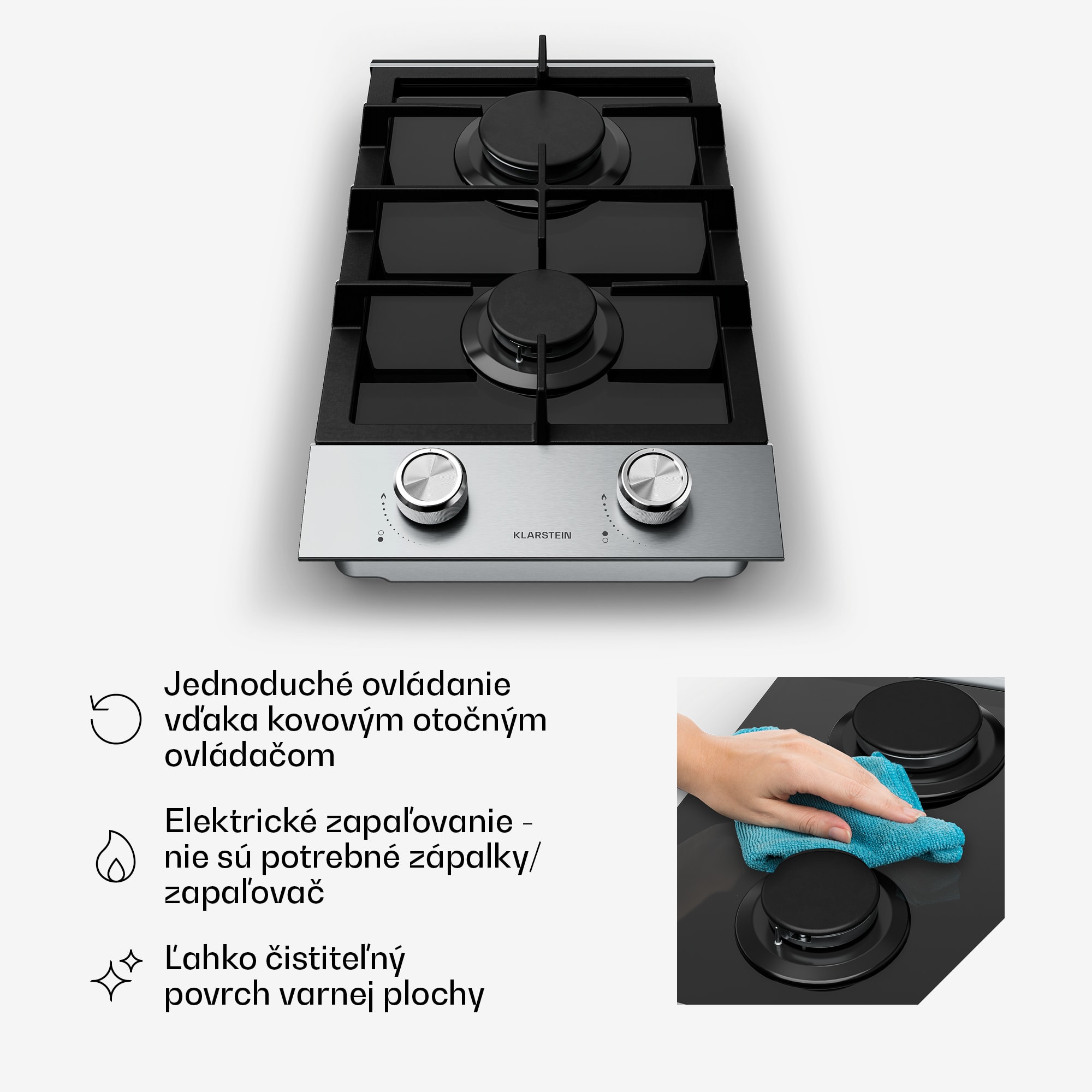 KLARSTEIN

Jednoduché ovládanie vďaka kovovým otočným ovládačom

Elektrické zapaľovanie - nie sú potrebné zápalky/ zapaľovač

Ľahko čistiteľný povrch varnej plochy