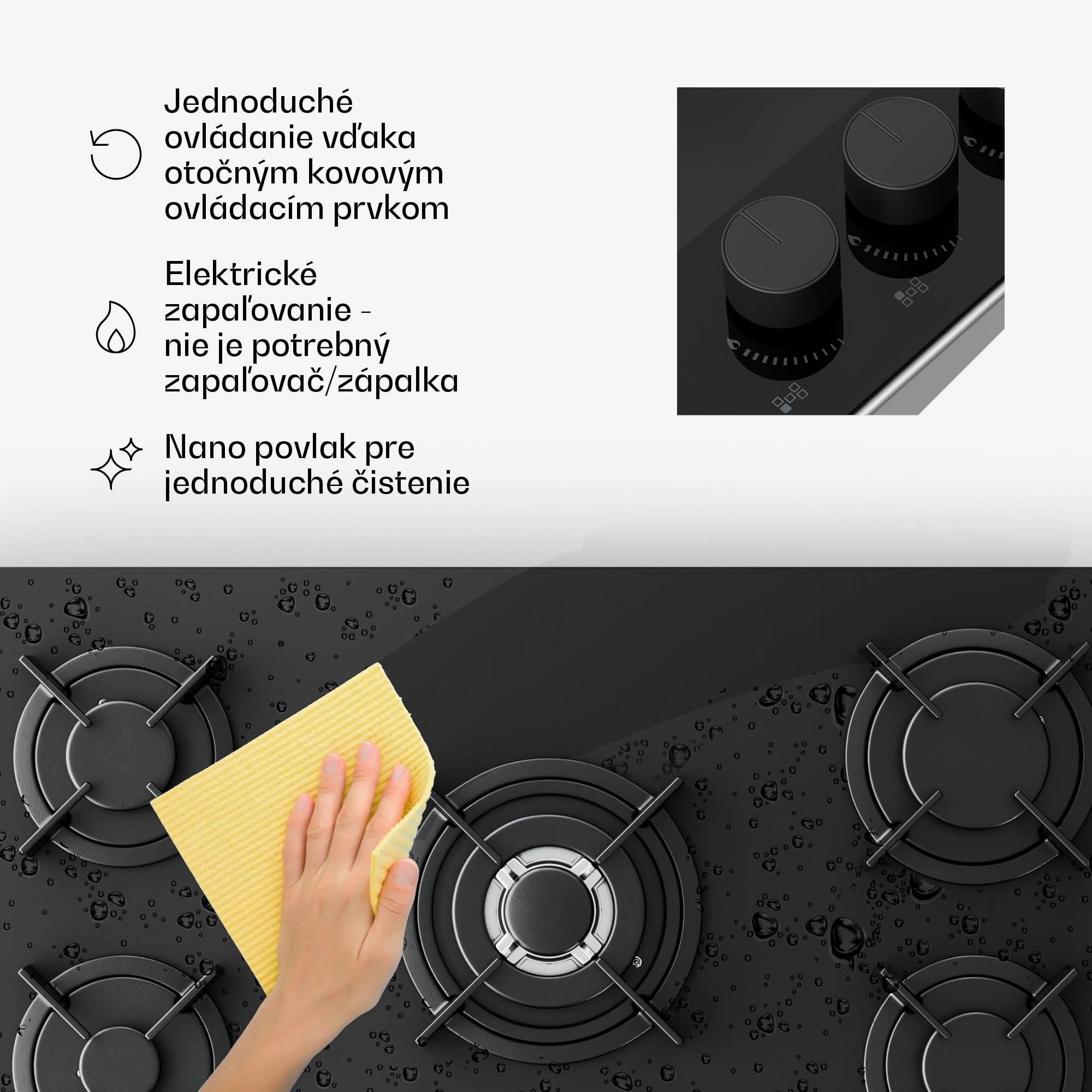 Jednoduché ovládanie vďaka otočným kovovým ovládacím prvkom

Elektrické zapaľovanie - nie je potrebný zapaľovač/zápalka

Nano povlak pre jednoduché čistenie