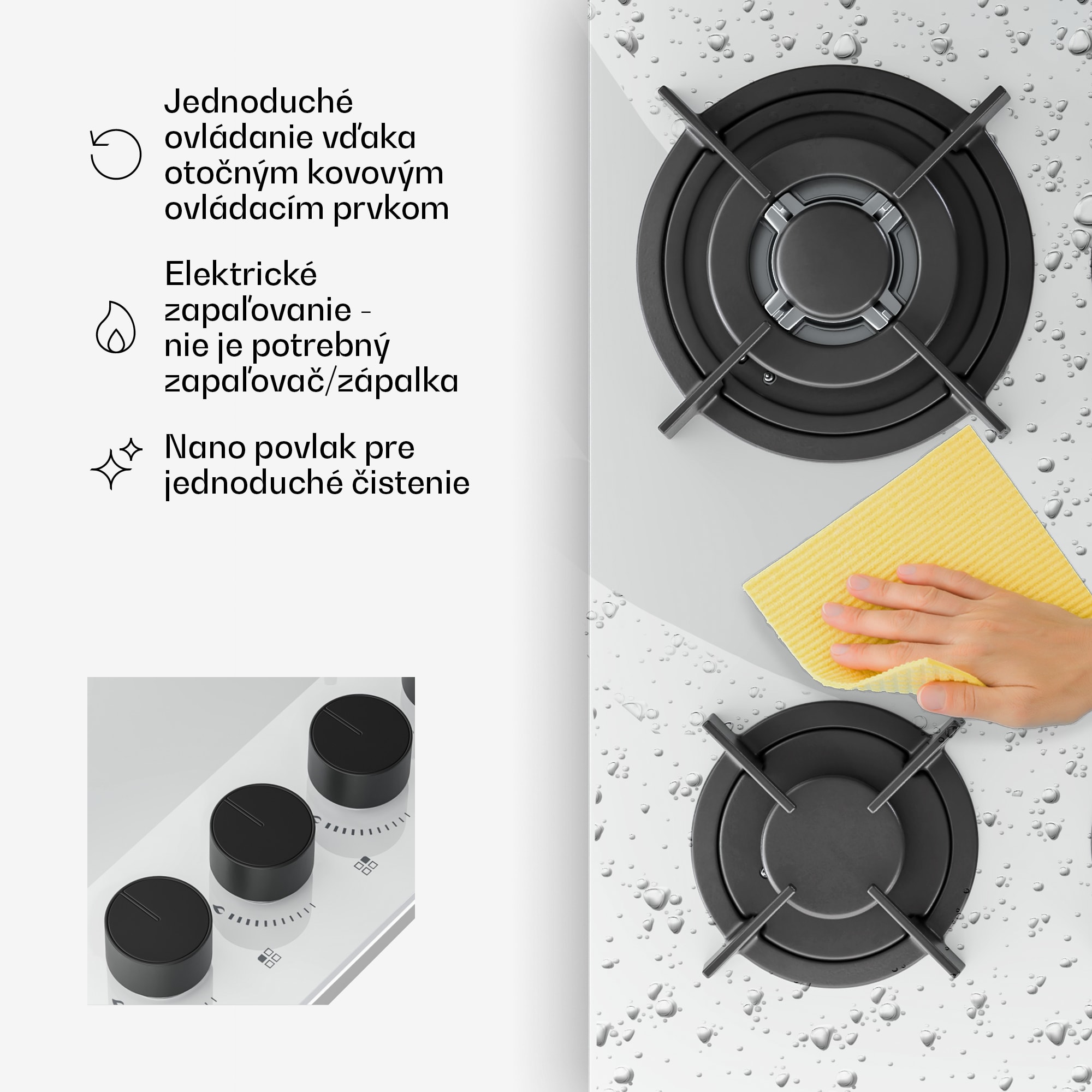 Jednoduché ovládanie vďaka otočným kovovým ovládacím prvkom

Elektrické zapaľovanie - nie je potrebný zapaľovač/zápalka

Nano povlak pre jednoduché čistenie