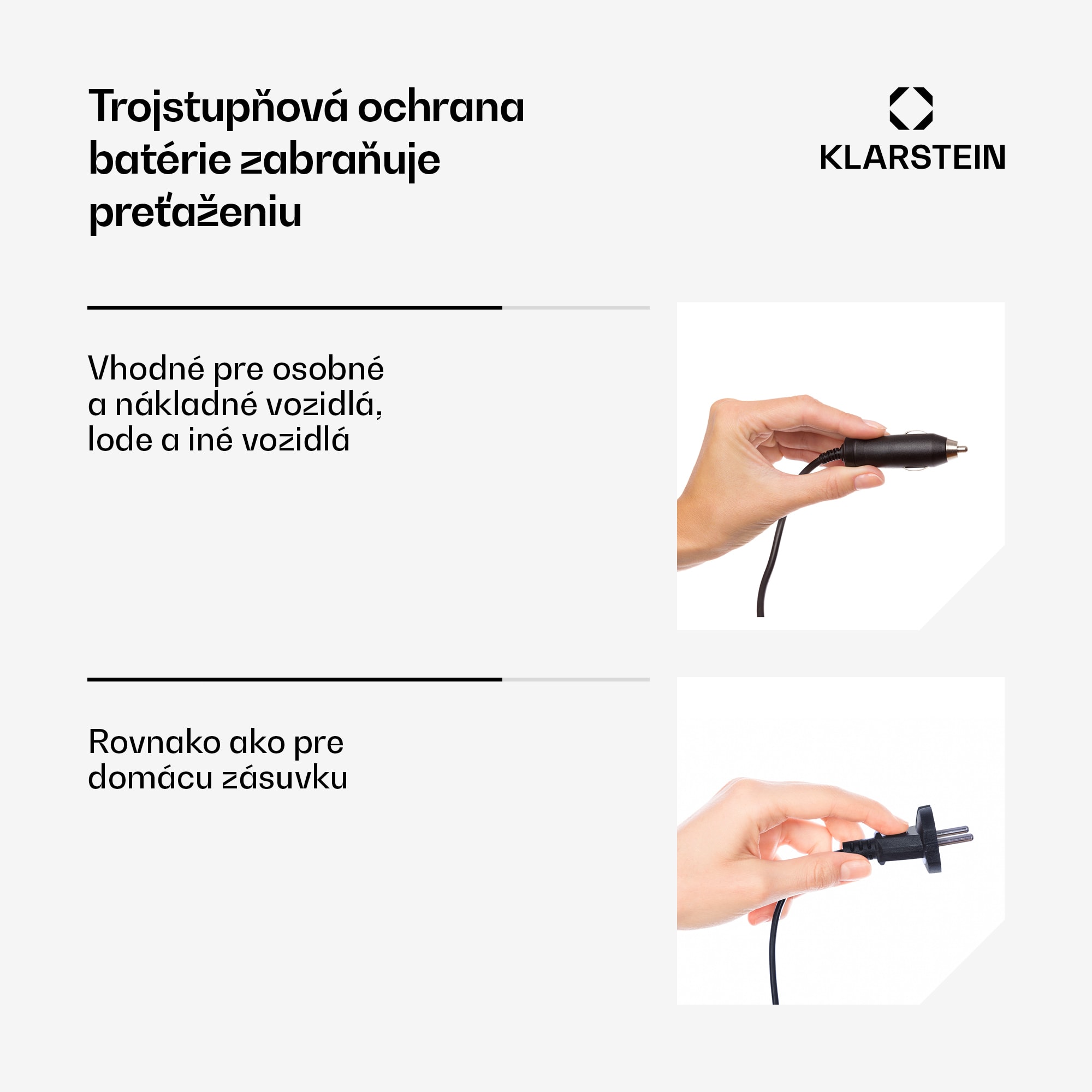 Trojstupňová ochrana batérie zabraňuje preťaženiu

KLARSTEIN

Vhodné pre osobné a nákladné vozidlá, lode a iné vozidlá

Rovnako ako pre domácu zásuvku