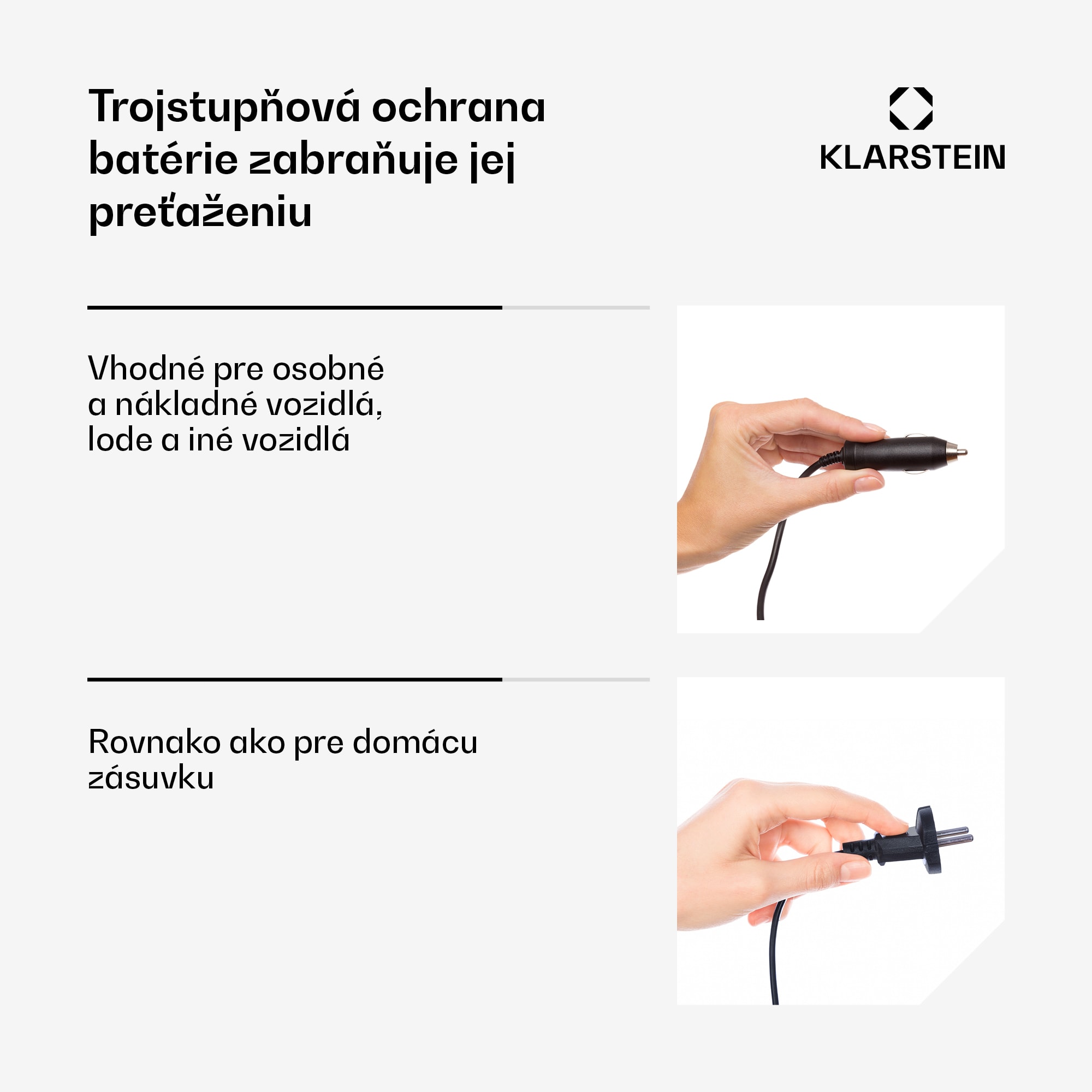 Trojstupňová ochrana batérie zabraňuje jej preťaženiu

KLARSTEIN

Vhodné pre osobné a nákladné vozidlá, lode a iné vozidlá

Rovnako ako pre domácu zásuvku