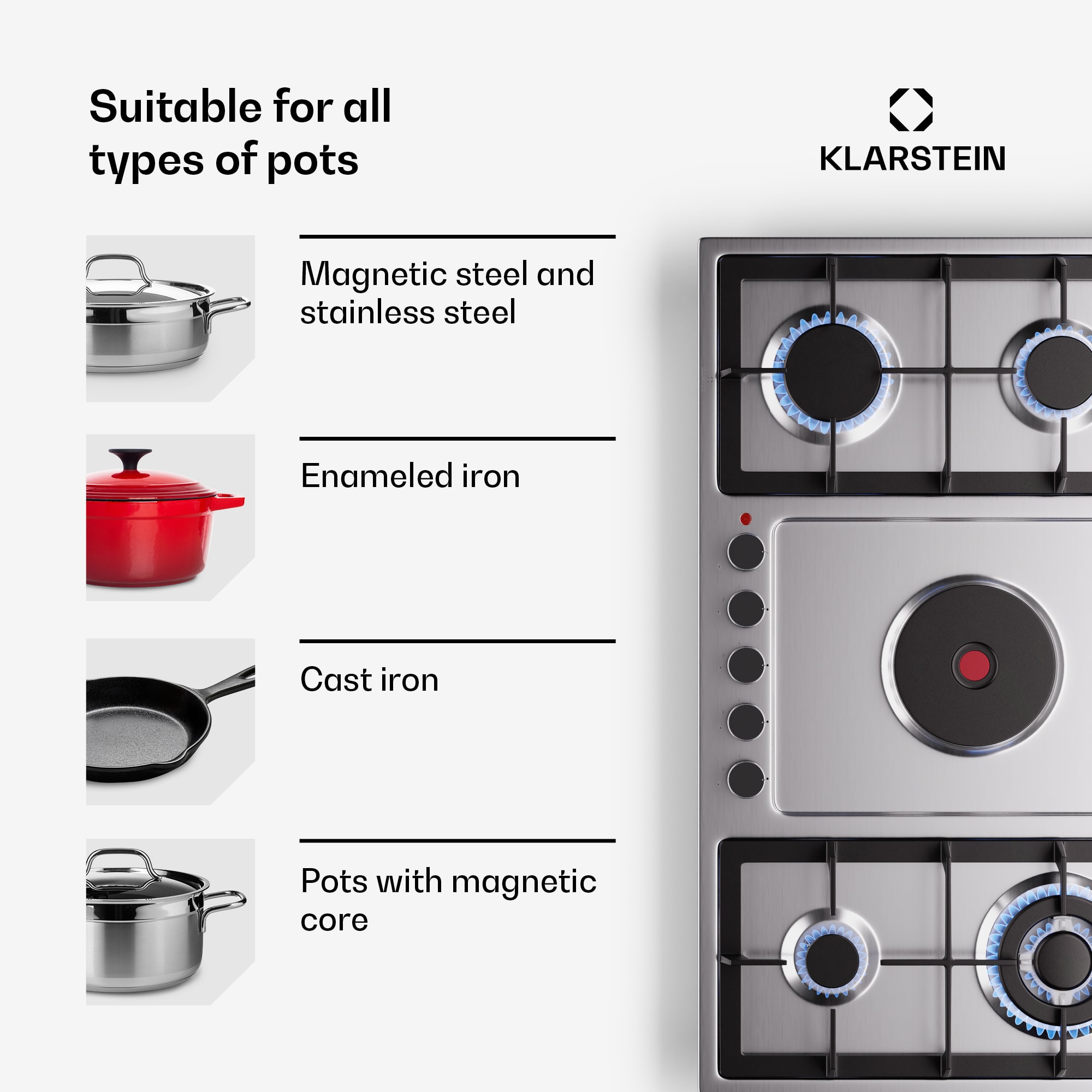 Suitable for all types of pots

KLARSTEIN

Magnetic steel and stainless steel

Enameled iron

Cast iron

Pots with magnetic core