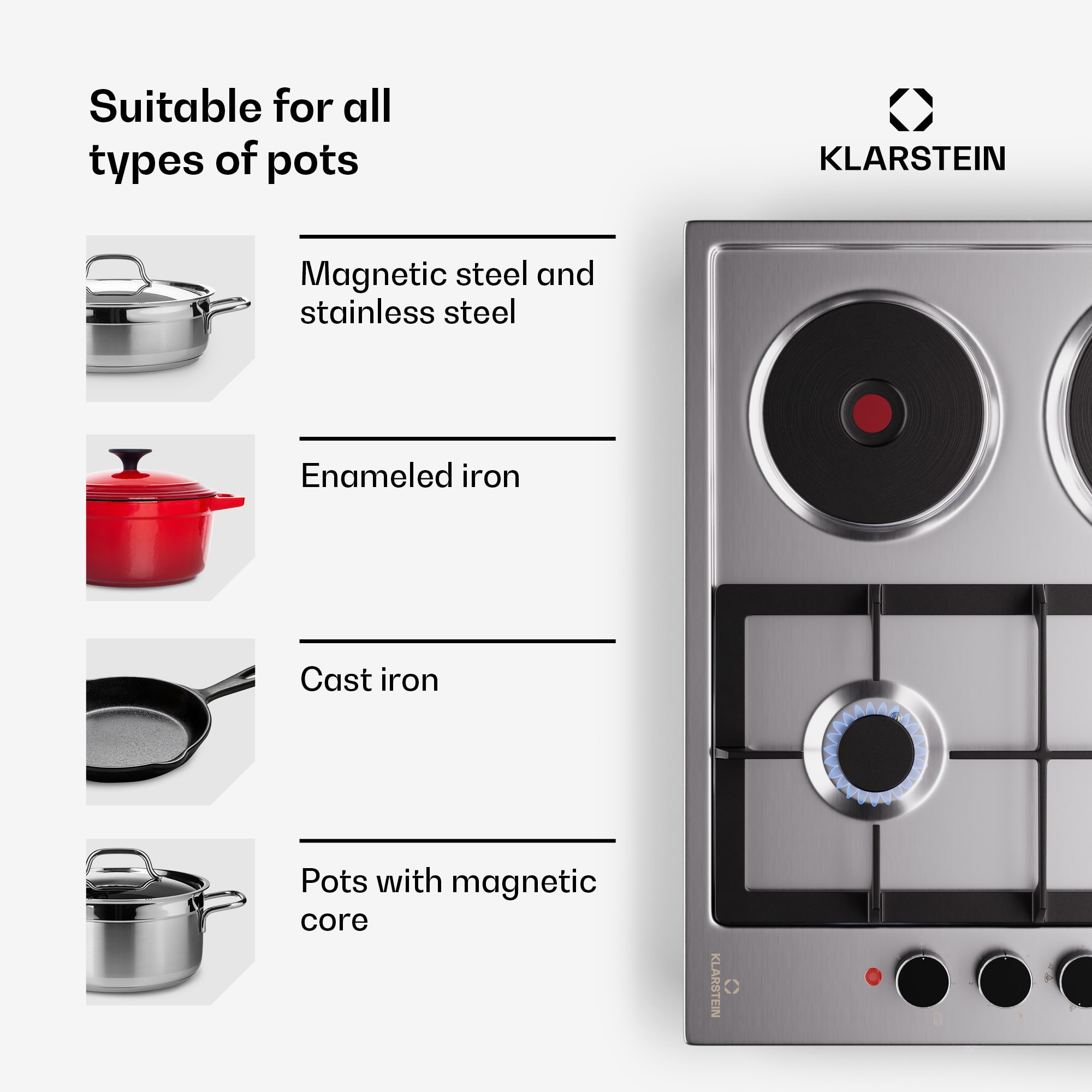 Suitable for all types of pots

KLARSTEIN

Magnetic steel and stainless steel

Enameled iron

Cast iron

Pots with magnetic core

KLARSTEIN