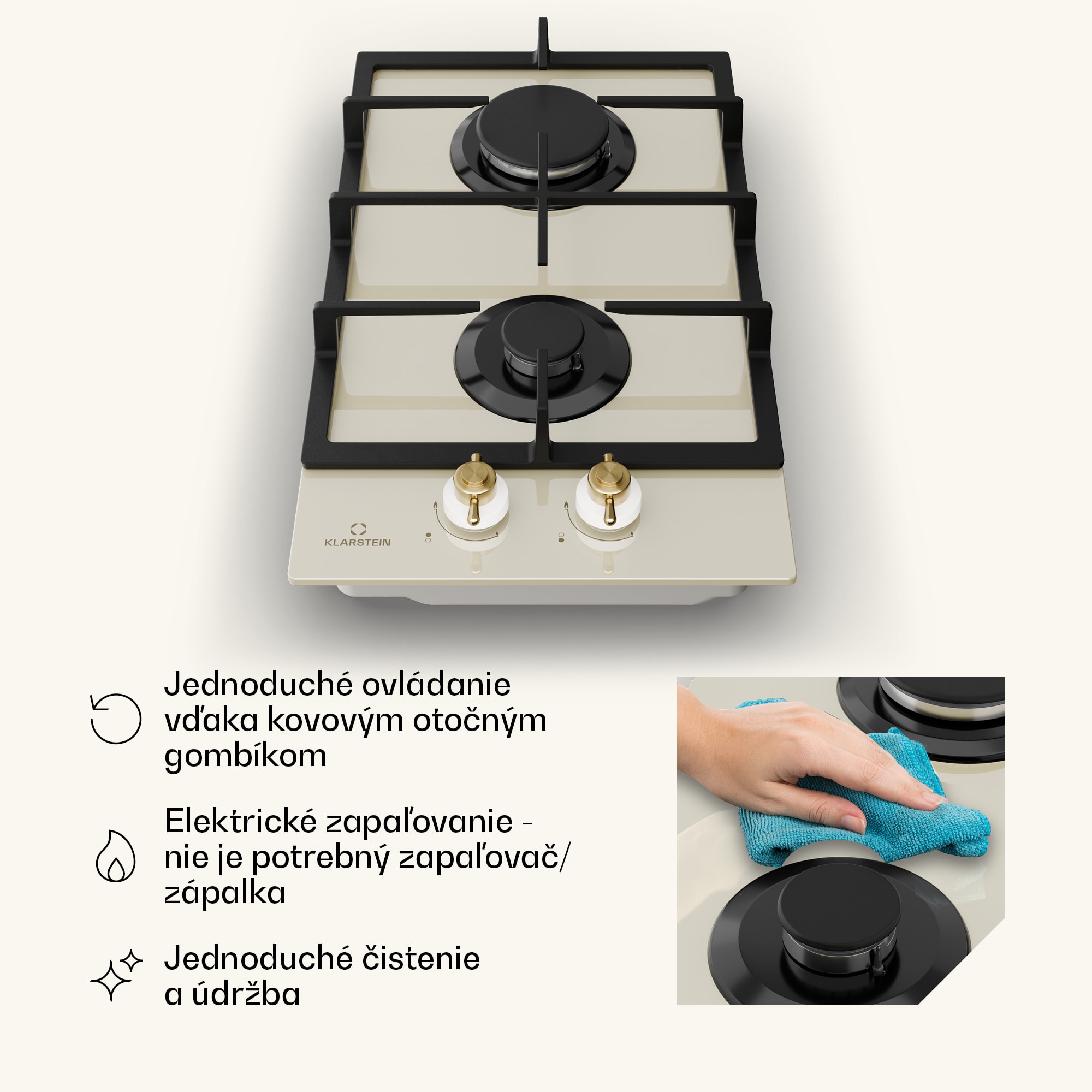 KLARSTEIN

Jednoduché ovládanie vďaka kovovým otočným gombíkom

Elektrické zapaľovanie - nie je potrebný zapaľovač/ zápalka

Jednoduché čistenie a údržba