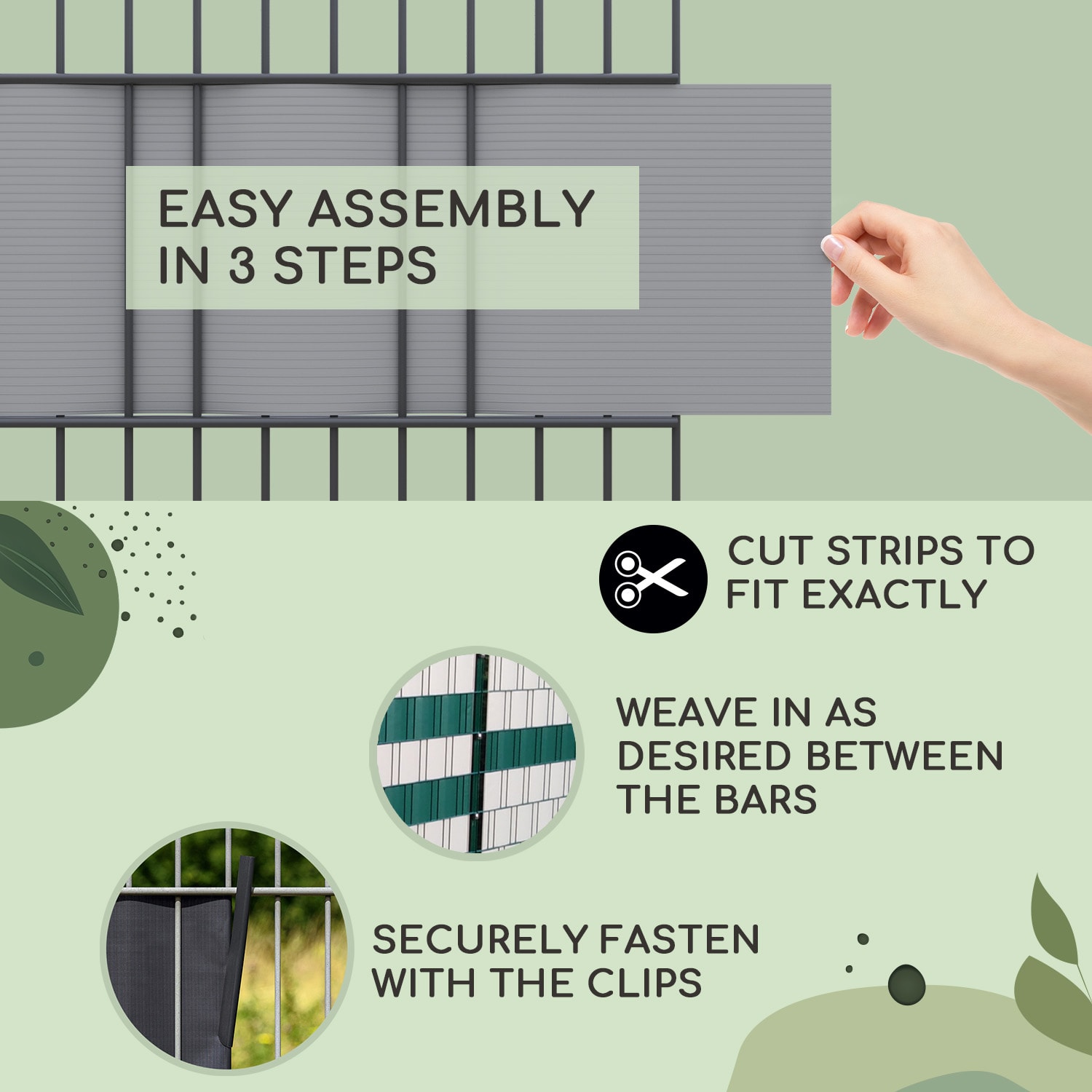 EASY ASSEMBLY IN 3 STEPS

CUT STRIPS TO FIT EXACTLY

WEAVE IN AS DESIRED BETWEEN THE BARS

SECURELY FASTEN WITH THE CLIPS