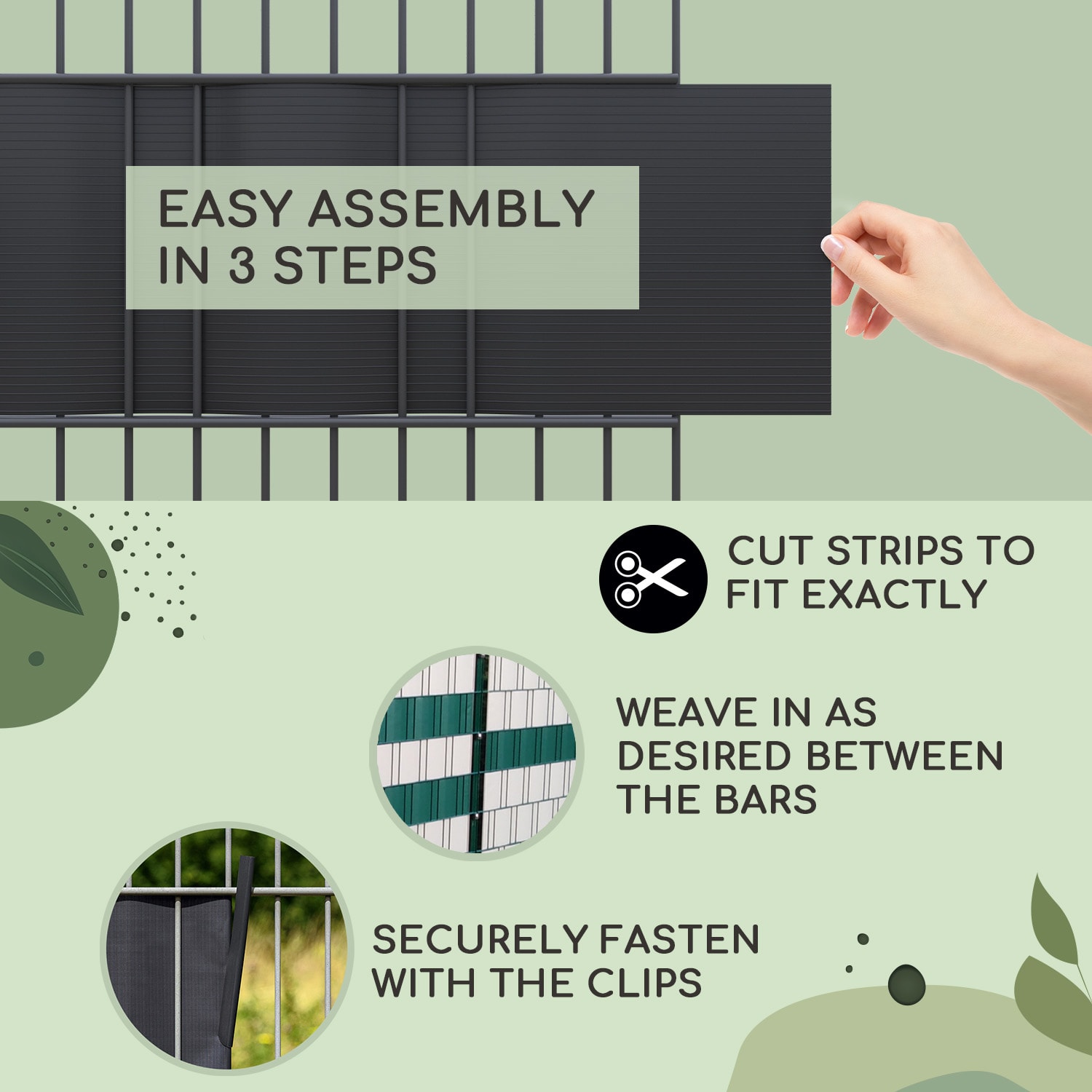 EASY ASSEMBLY IN 3 STEPS

CUT STRIPS TO FIT EXACTLY

WEAVE IN AS DESIRED BETWEEN THE BARS

SECURELY FASTEN WITH THE CLIPS