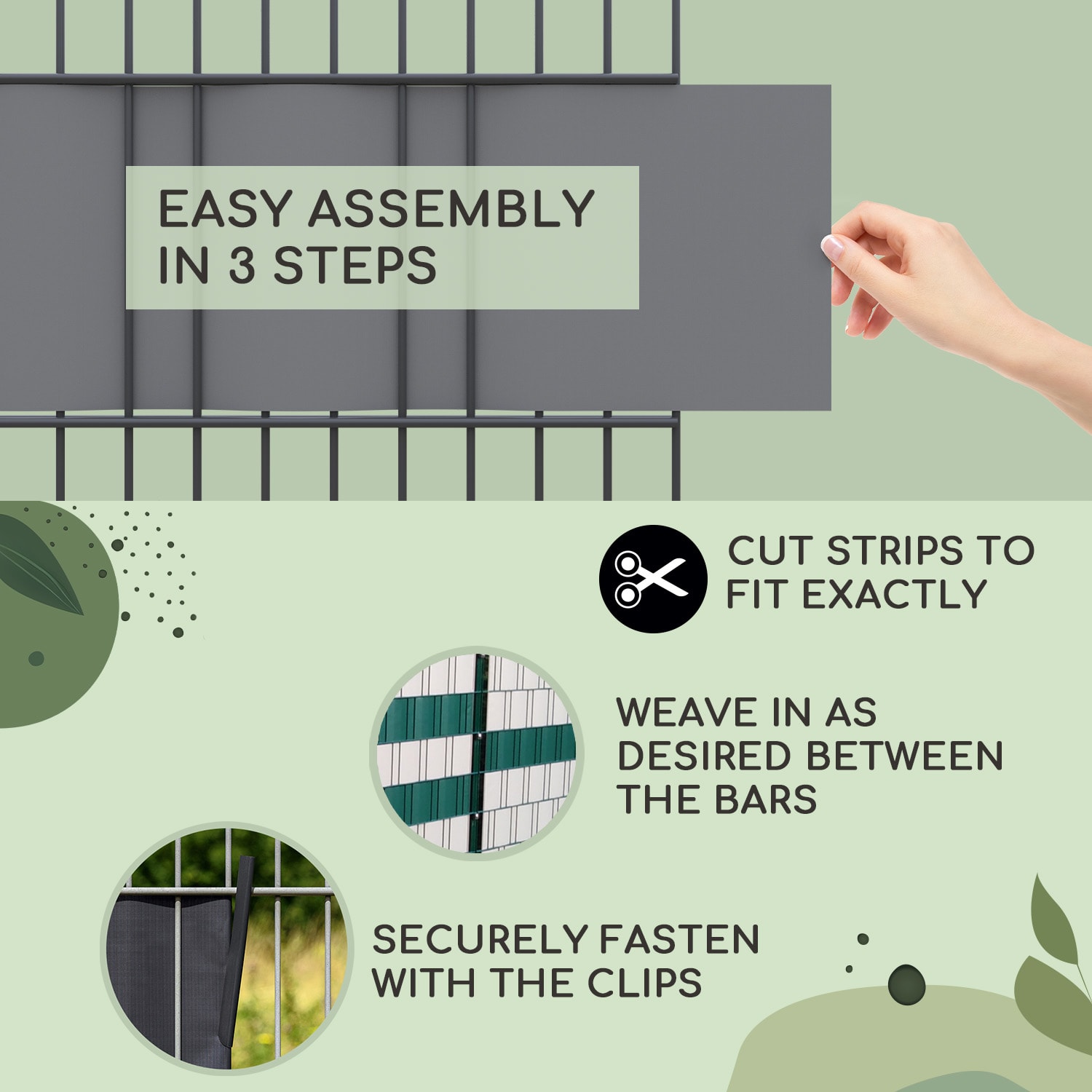 EASY ASSEMBLY IN 3 STEPS

CUT STRIPS TO FIT EXACTLY

WEAVE IN AS DESIRED BETWEEN THE BARS

SECURELY FASTEN WITH THE CLIPS