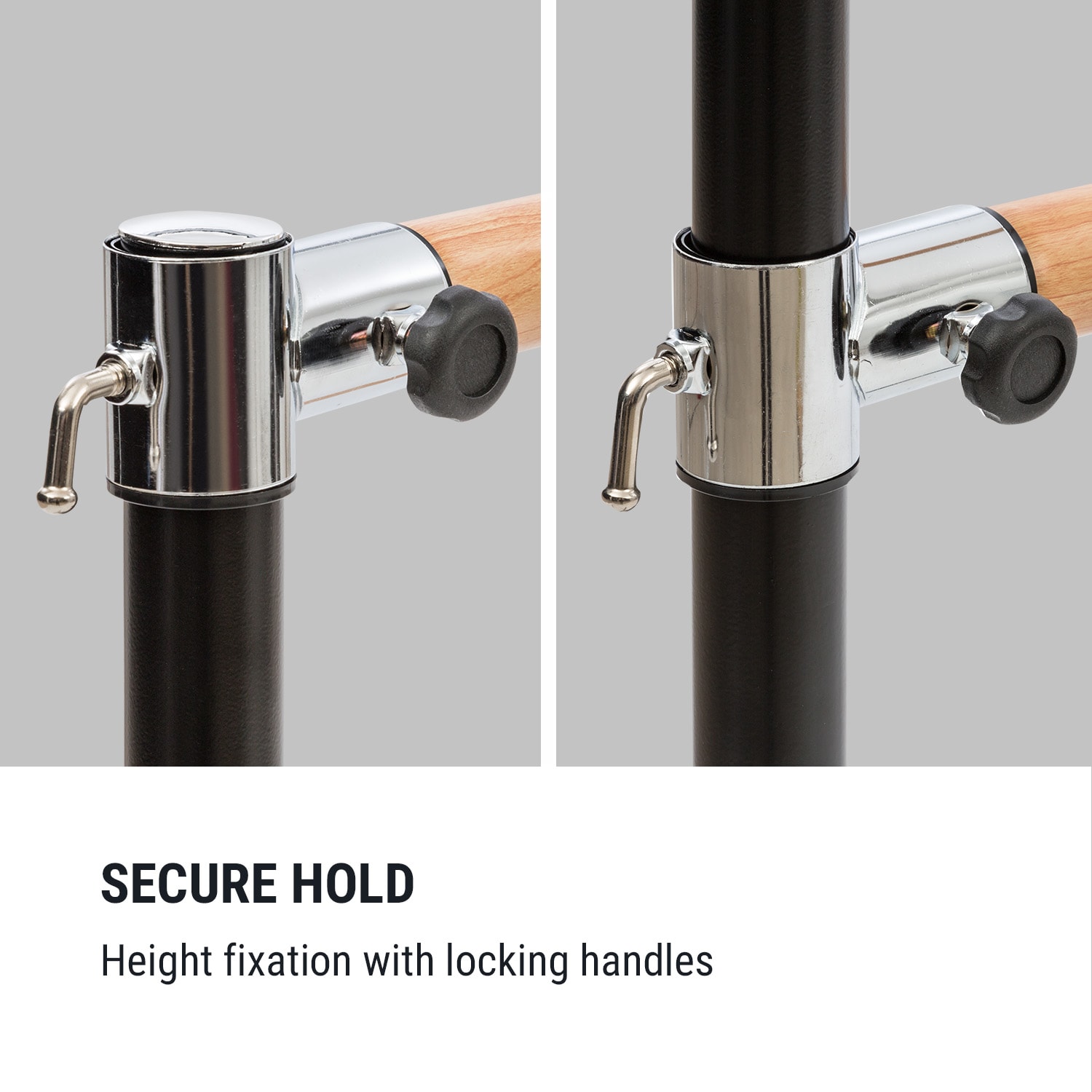 SECURE HOLD

Height fixation with locking handles