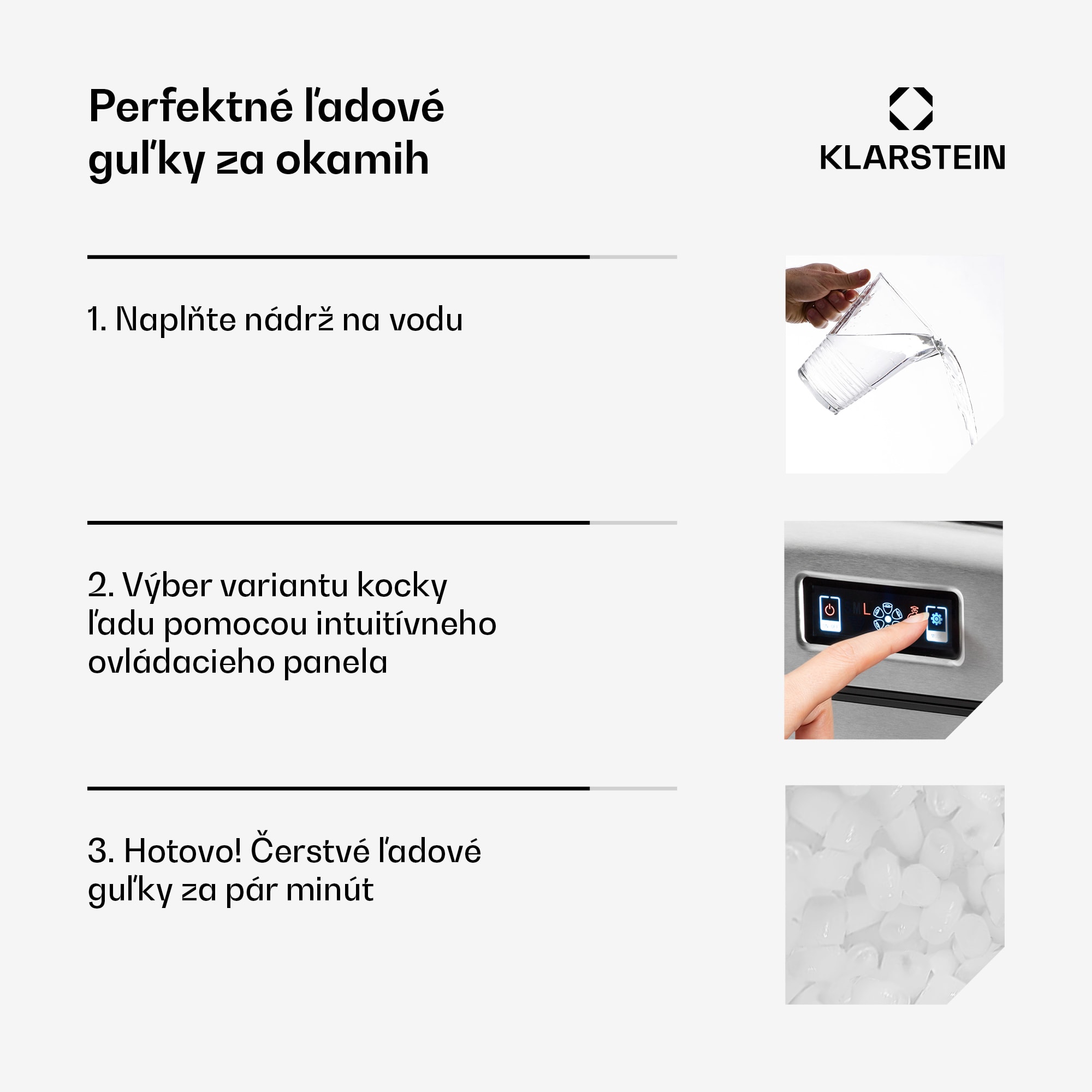 Perfektné ľadové guľky za okamih

KLARSTEIN

1. Naplňte nádrž na vodu

2. Výber variantu kocky ľadu pomocou intuitívneho ovládacieho panela

M L

3. Hotovo! Čerstvé ľadové guľky za pár minút