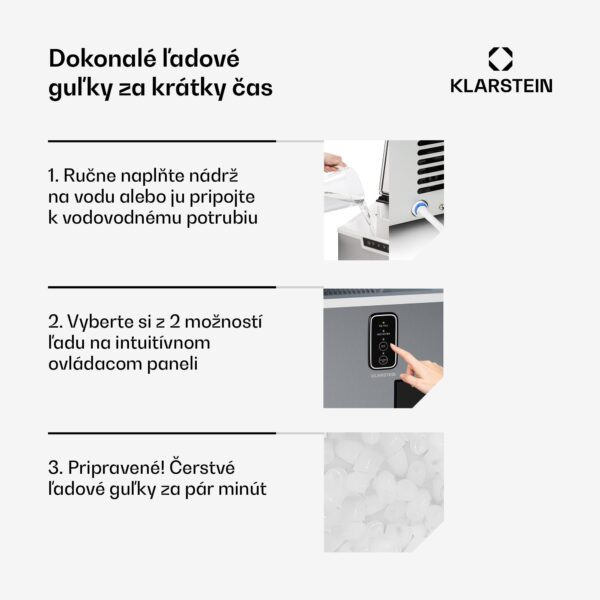 Dokonalé ľadové guľky za krátky čas

KLARSTEIN

1. Ručne naplňte nádrž na vodu alebo ju pripojte k vodovodnému potrubiu

2. Vyberte si z 2 možností ľadu na intuitívnom ovládacom paneli

KLARSTEIN

3. Pripravené! Čerstvé ľadové guľky za pár minút