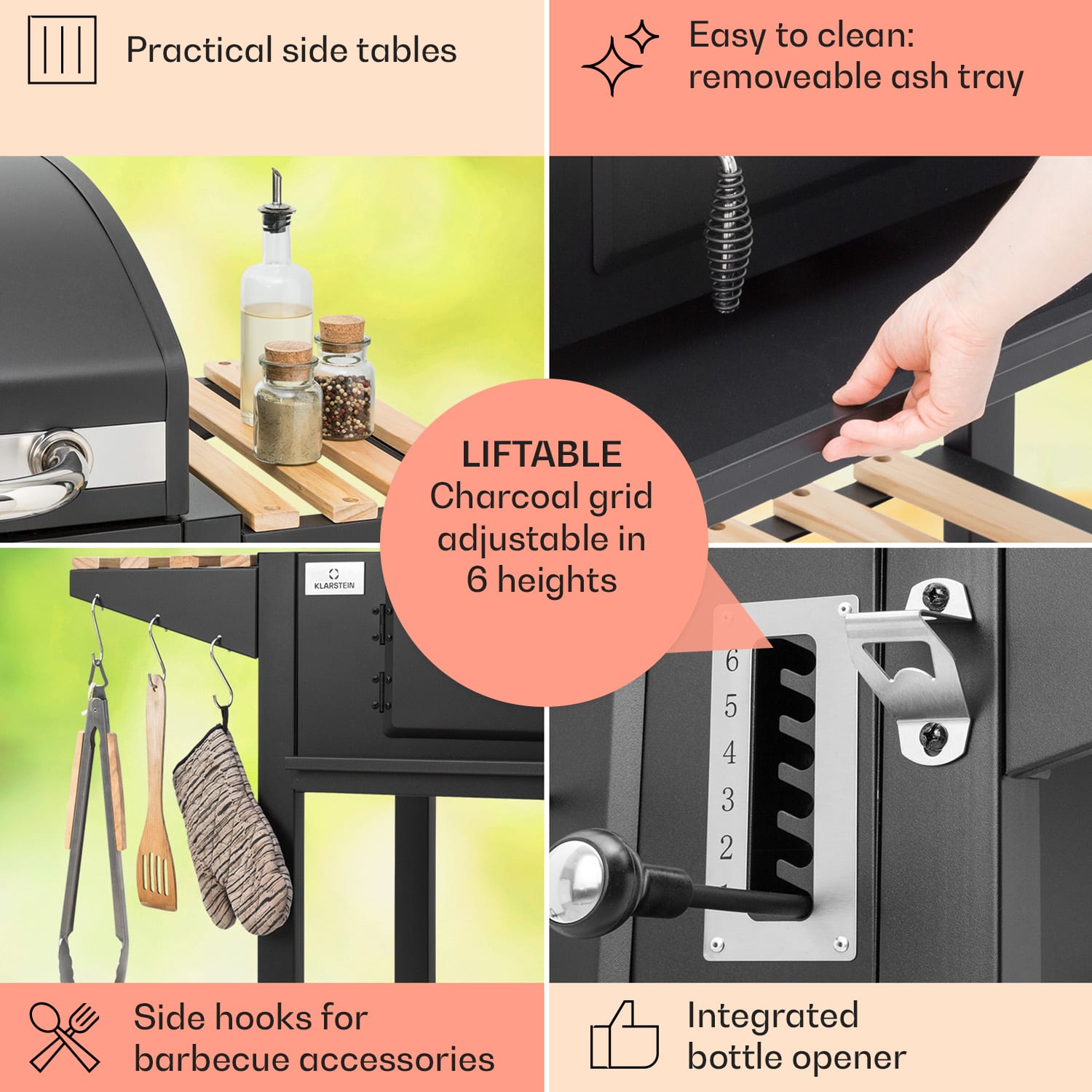 Practical side tables

Easy to clean: removeable ash tray

LIFTABLE
Charcoal grid adjustable in 6 heights

KLARSTEIN

6
5
4
3
2

Side hooks for barbecue accessories

Integrated bottle opener